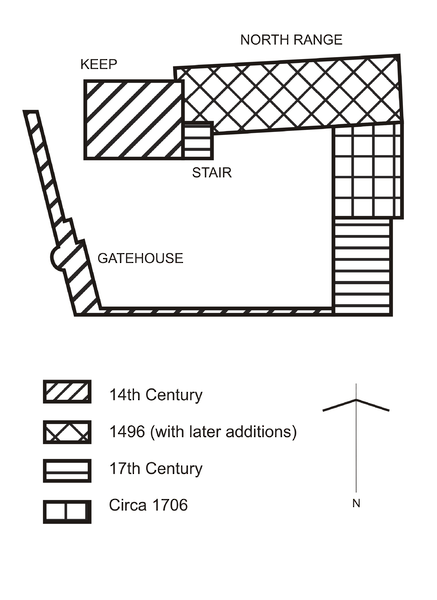 NORTH RANGE

KEEP

STAIR

GATEHOUSE

14th Century

1496 (with later additions)

17th Century

Circa 1706

N